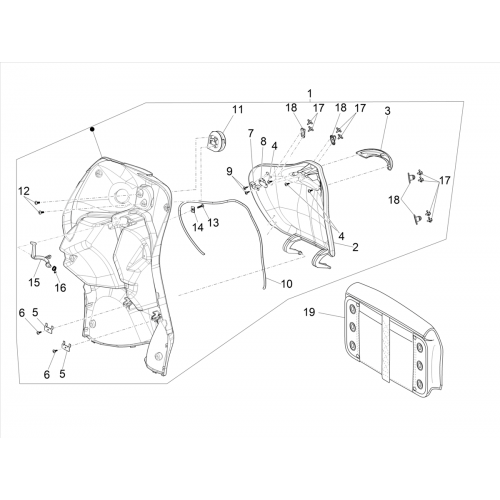 1
11
18
17
18
17
3
7
8
4
9
12
17
18
14
13
4
2
15
16
10
6
5
19
6
5